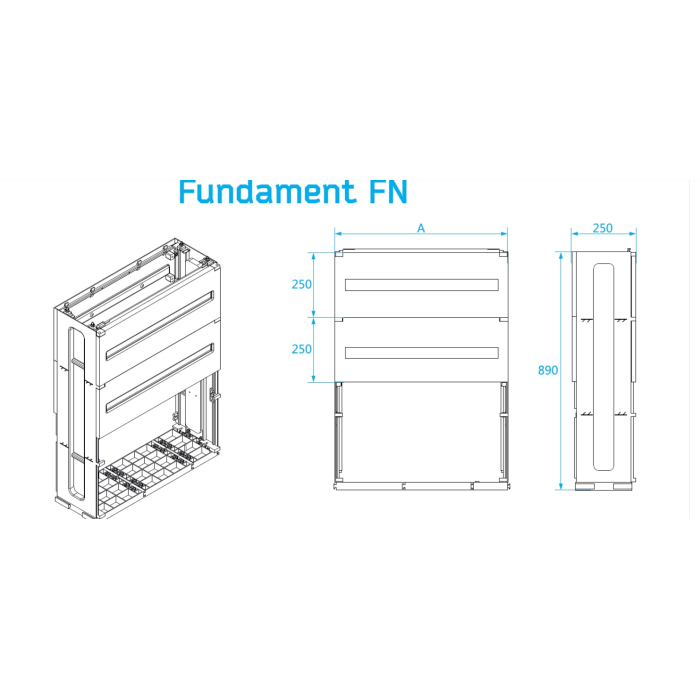 Fundament FN

A

250

250

250

890