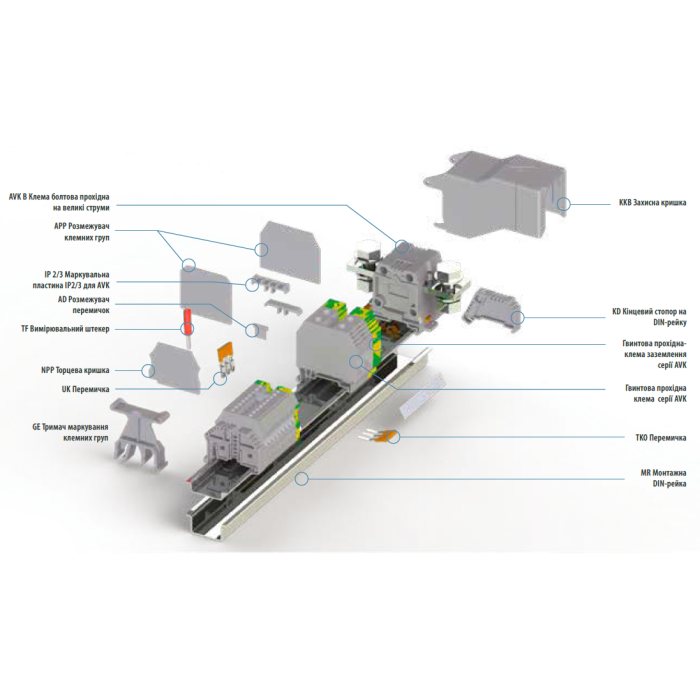 AVK B Клема болтова прохідна на великі струми

APP Розмежувач клемних груп

IP 2/3 Маркувальна пластина IP2/3 для AVK

AD Розмежувач перемичок

TF Вимірювальний штекер

NPP Торцева кришка

UK Перемичка

GE Тримач маркування клемних груп

KKB Захисна кришка

KD Кінцевий стопор на DIN-рейку

Гвинтова прохідна-клема заземлення серії AVK

Гвинтова прохідна клема серії AVK

TKO Перемичка

MR Монтажна DIN-рейка